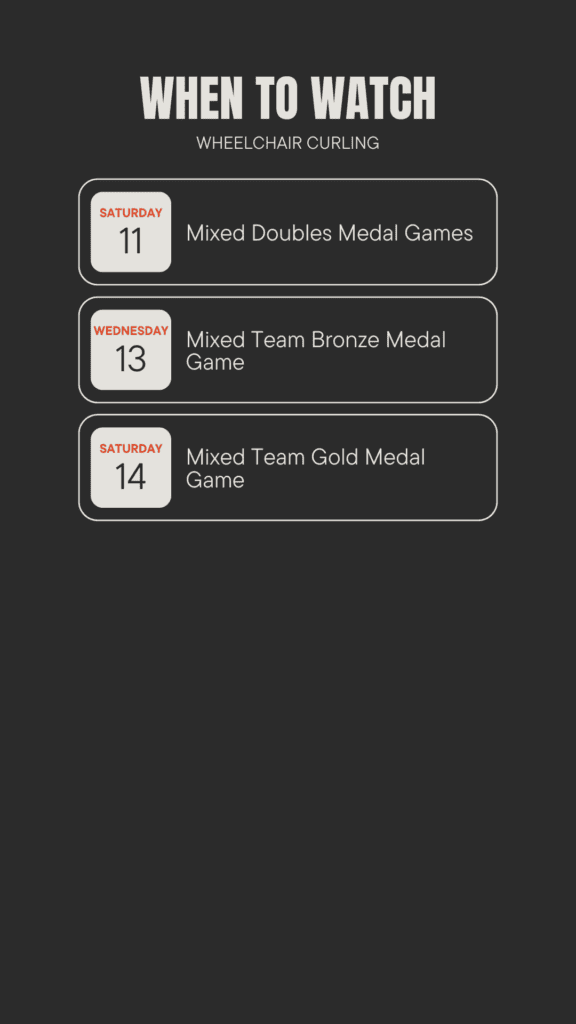 WHEN TO WATCH

WHEELCHAIR CURLING

SATURDAY
11
Mixed Doubles Medal Games

WEDNESDAY
13
Mixed Team Bronze Medal Game

SATURDAY
14
Mixed Team Gold Medal Game